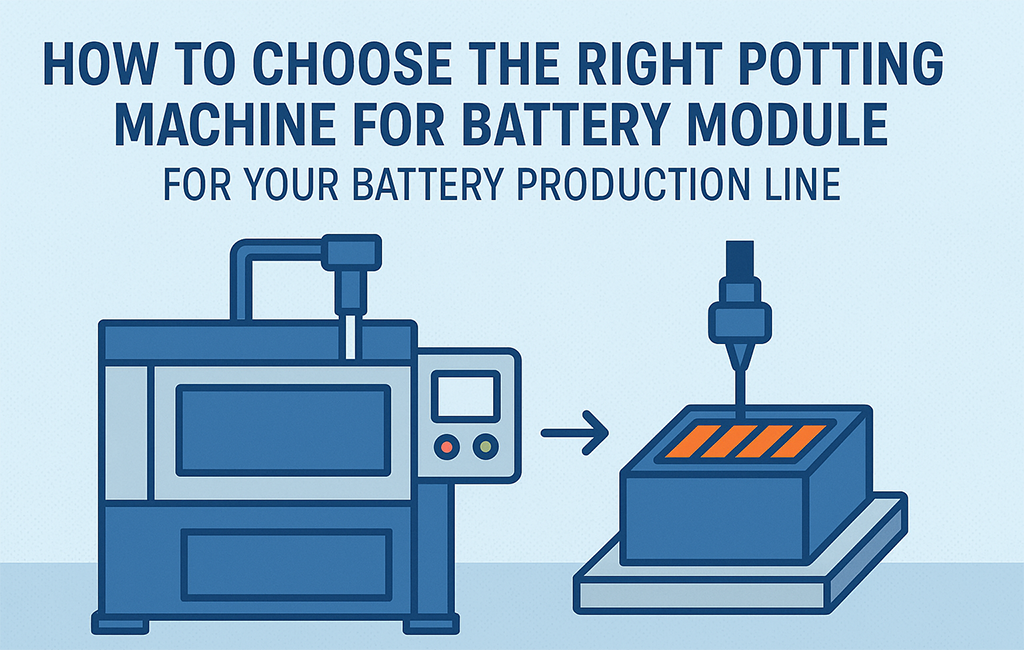 HOW TO CHOOSE THE RIGHT POTTING MACHINE FOR BATTERY MODULE

FOR YOUR BATTERY PRODUCTION LINE